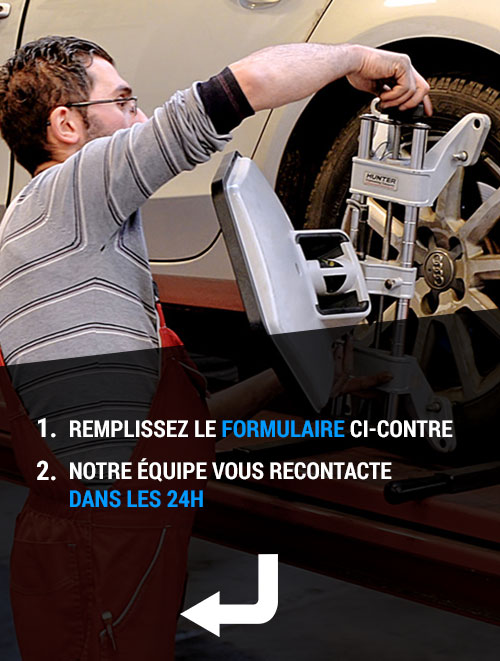 HUNTER

1. REMPLISSEZ LE FORMULAIRE CI-CONTRE

2. NOTRE ÉQUIPE VOUS RECONTACTE DANS LES 24H